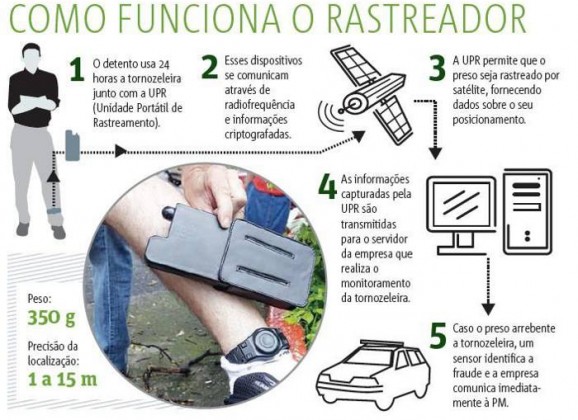 COMO FUNCIONA O RASTREADOR

1 O detento usa 24 horas a tornozeleira junto com a UPR (Unidade Portátil de Rastreamento).

2 Esses dispositivos se comunicam através de radiofrequência e informações criptografadas.

3 A UPR permite que o preso seja rastreado por satélite, fornecendo dados sobre o seu posicionamento.

4 As informações capturadas pela UPR são transmitidas para o servidor da empresa que realiza o monitoramento da tornozeleira.

5 Caso o preso arrebente a tornozeleira, um sensor identifica a fraude e a empresa comunica imediatamente à PM.

Peso:
350 g

Precisão da localização:
1 a 15 m