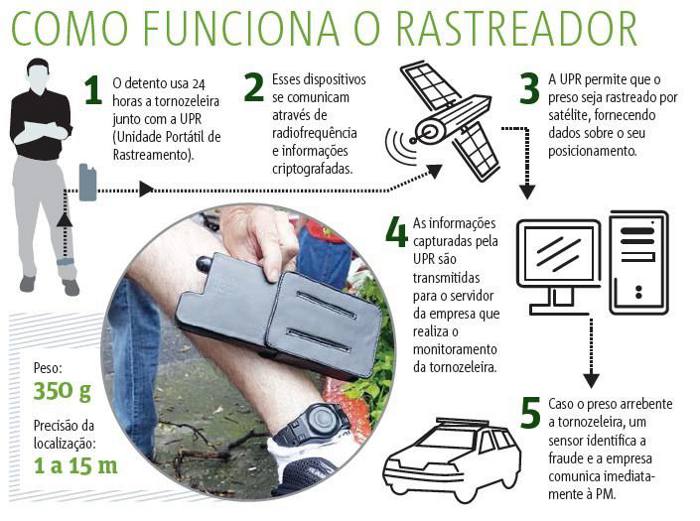 COMO FUNCIONA O RASTREADOR

1 O detento usa 24 horas a tornozeleira junto com a UPR (Unidade Portátil de Rastreamento).

2 Esses dispositivos se comunicam através de radiofrequência e informações criptografadas.

3 A UPR permite que o preso seja rastreado por satélite, fornecendo dados sobre o seu posicionamento.

4 As informações capturadas pela UPR são transmitidas para o servidor da empresa que realiza o monitoramento da tornozeleira.

5 Caso o preso arrebente a tornozeleira, um sensor identifica a fraude e a empresa comunica imediatamente à PM.

Peso:
350 g

Precisão da localização:
1 a 15 m