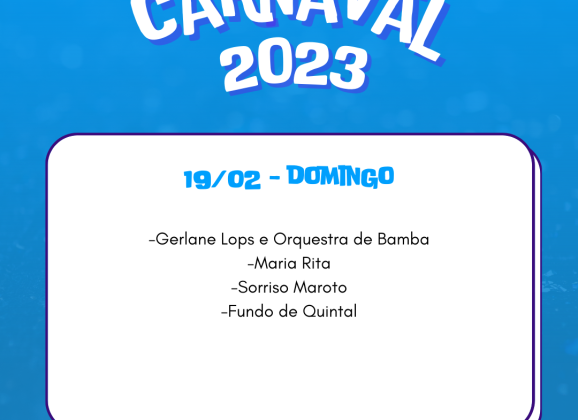 CARNAVAL
2023

19/02 - DOMINGO

-Gerlane Lops e Orquestra de Bamba
-Maria Rita
-Sorriso Maroto
-Fundo de Quintal